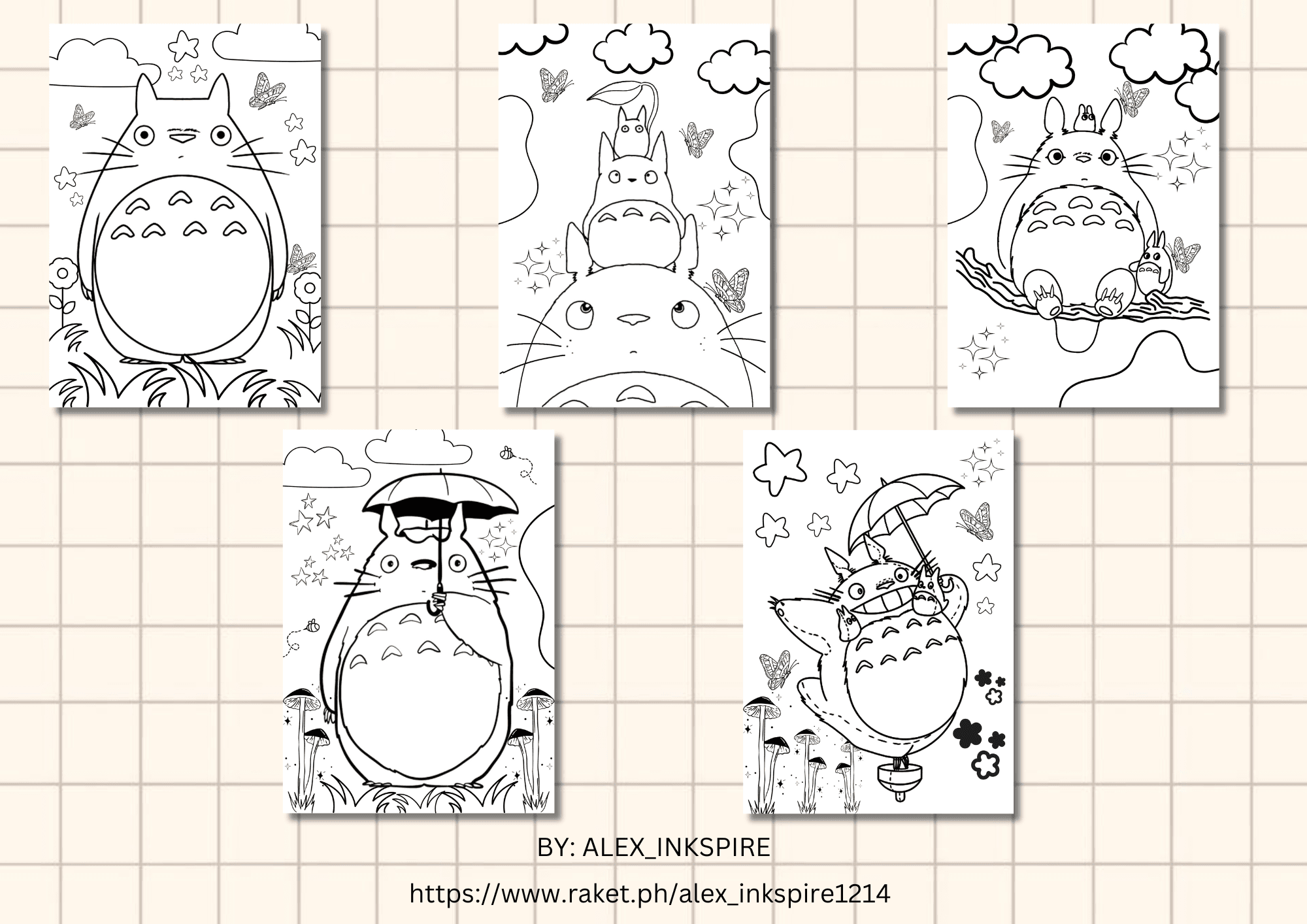 BY: ALEX_INKSPIRE

https://www.raket.ph/alex_inkspire1214