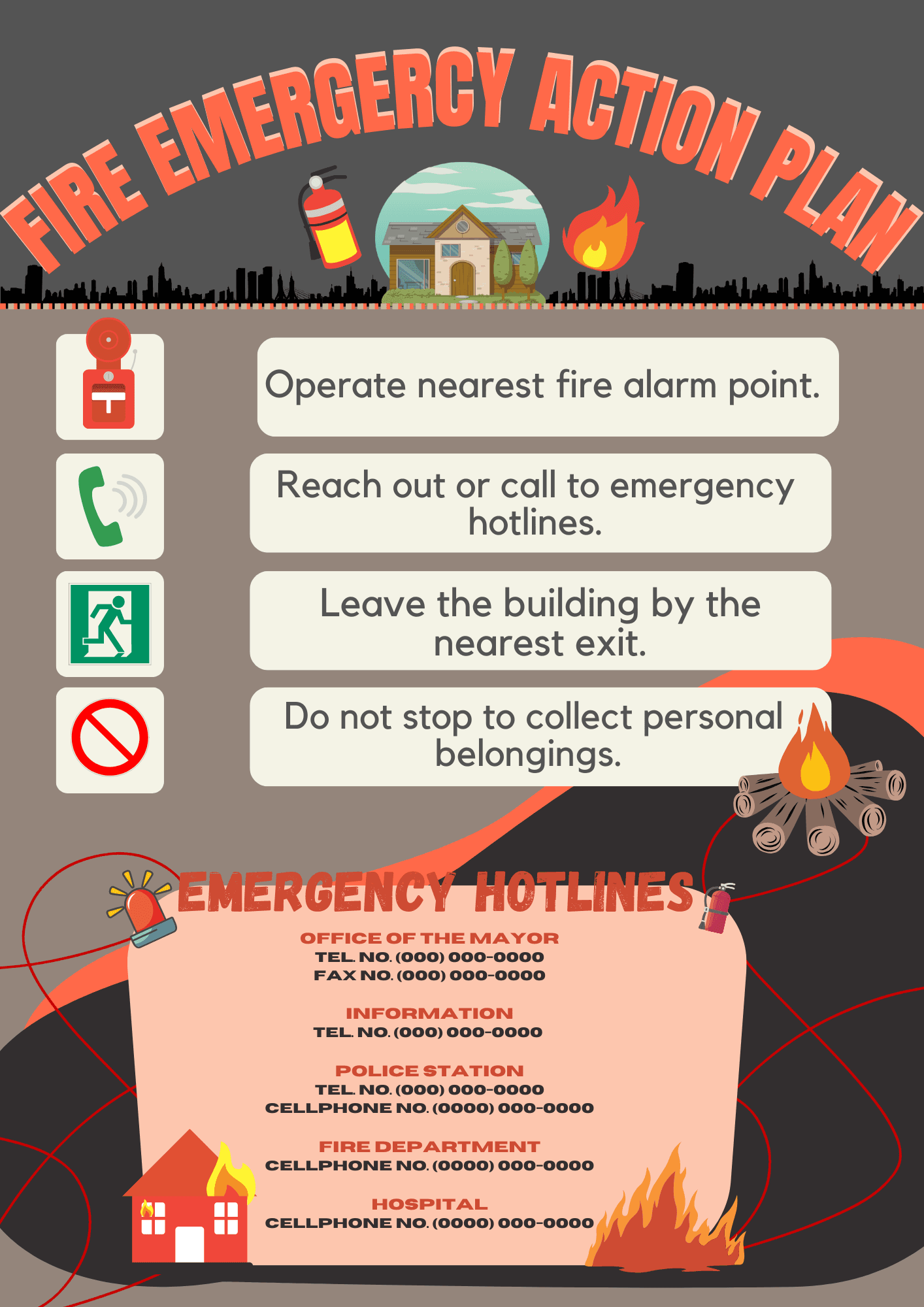 FIRE EMERGERCY ACTION PLAN

Operate nearest fire alarm point.

Reach out or call to emergency hotlines.

Leave the building by the nearest exit.

Do not stop to collect personal belongings.

EMERGENCY HOTLINES

OFFICE OF THE MAYOR
TEL. NO. (000) 000-0000
FAX NO. (000) 000-0000

INFORMATION
TEL. NO. (000) 000-0000

POLICE STATION
TEL. NO. (000) 000-0000
CELLPHONE NO. (0000) 000-0000

FIRE DEPARTMENT
CELLPHONE NO. (0000) 000-0000

HOSPITAL
CELLPHONE NO. (0000) 000-0000