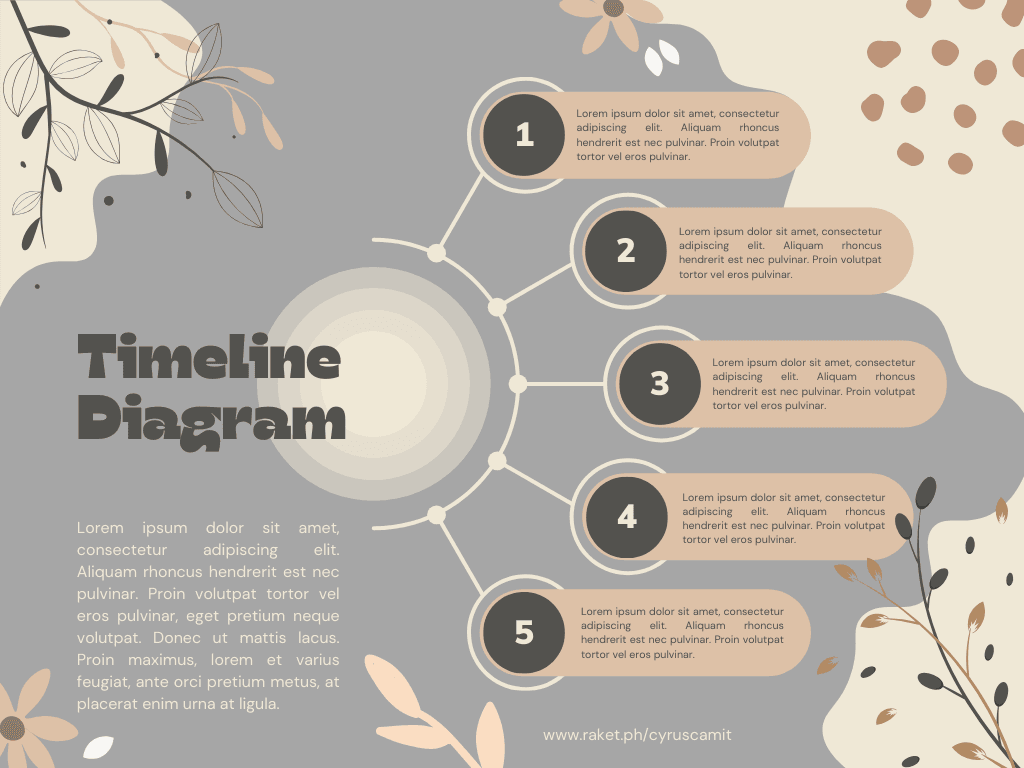 Timeline Diagram

Lorem ipsum dolor sit amet, consectetur adipiscing elit. Aliquam rhoncus hendrerit est nec pulvinar. Proin volutpat tortor vel eros pulvinar, eget pretium neque volutpat. Donec ut mattis lacus. Proin maximus, lorem et varius feugiat, ante orci pretium metus, at placerat enim urna at ligula.

1
Lorem ipsum dolor sit amet, consectetur adipiscing elit. Aliquam rhoncus hendrerit est nec pulvinar. Proin volutpat tortor vel eros pulvinar.

2
Lorem ipsum dolor sit amet, consectetur adipiscing elit. Aliquam rhoncus hendrerit est nec pulvinar. Proin volutpat tortor vel eros pulvinar.

3
Lorem ipsum dolor sit amet, consectetur adipiscing elit. Aliquam rhoncus hendrerit est nec pulvinar. Proin volutpat tortor vel eros pulvinar.

4
Lorem ipsum dolor sit amet, consectetur adipiscing elit. Aliquam rhoncus hendrerit est nec pulvinar. Proin volutpat tortor vel eros pulvinar.

5
Lorem ipsum dolor sit amet, consectetur adipiscing elit. Aliquam rhoncus hendrerit est nec pulvinar. Proin volutpat tortor vel eros pulvinar.

www.raket.ph/cyruscamit