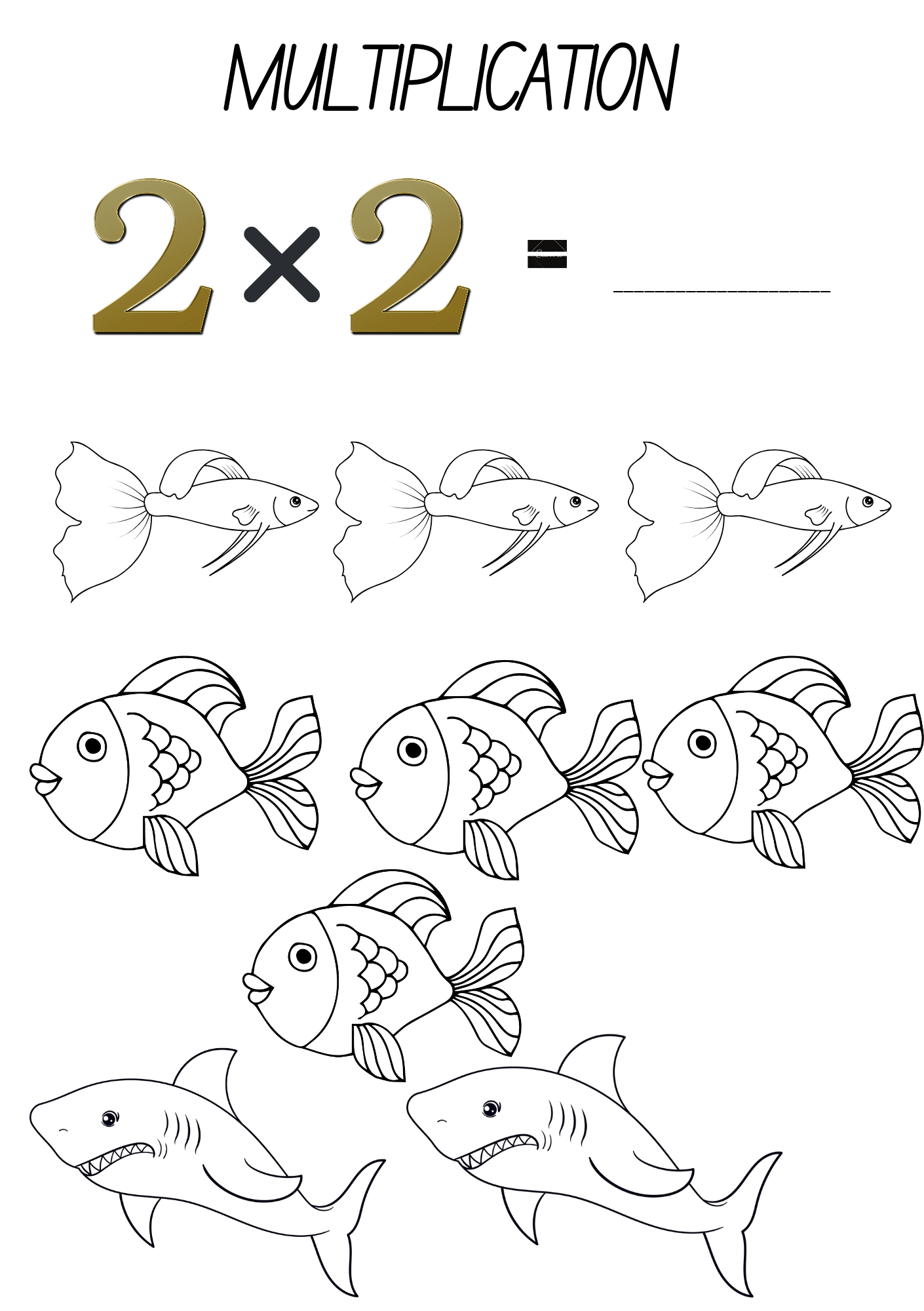 MULTIPLICATION

$2 \times 2 =$ ____________