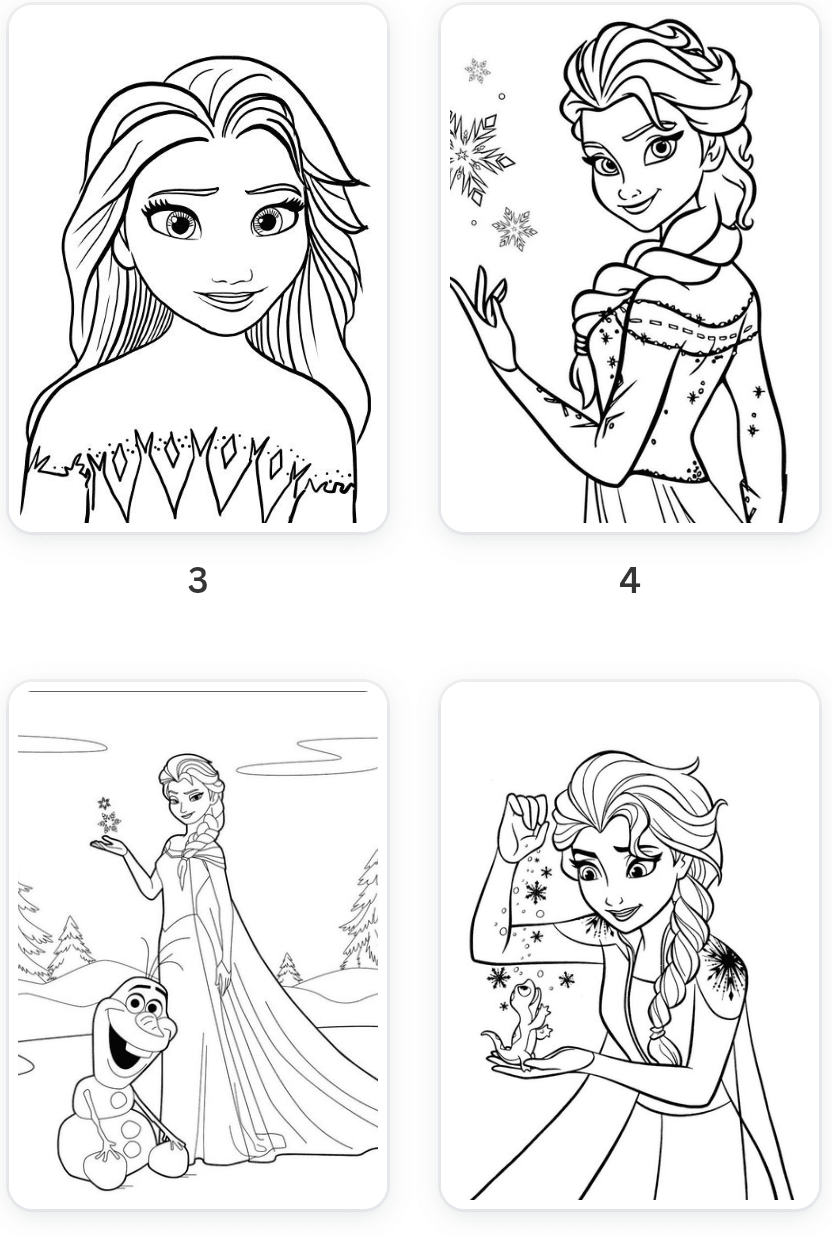 3

4