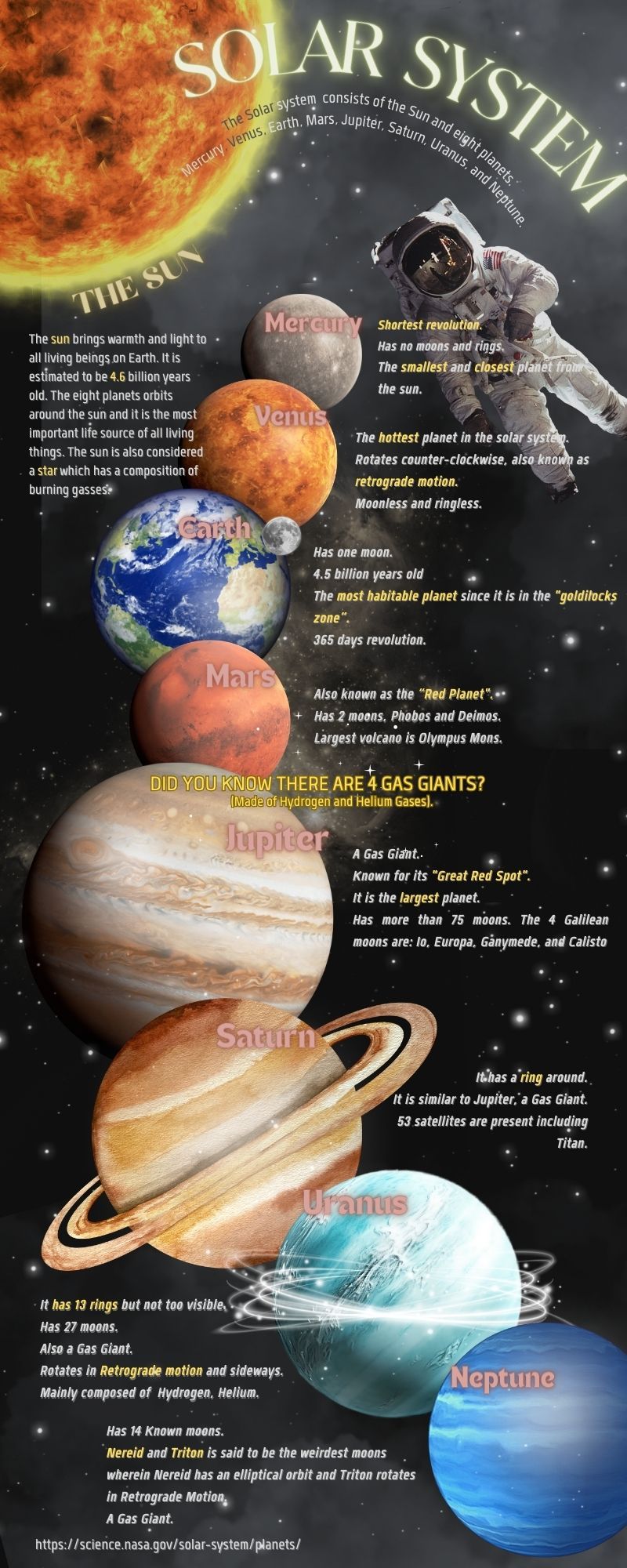 SOLAR SYSTEM

The Solar system consists of the Sun and eight planets. Mercury, Venus, Earth, Mars, Jupiter, Saturn, Uranus, and Neptune.

THE SUN

The sun brings warmth and light to all living beings on Earth. It is estimated to be 4.6 billion years old. The eight planets orbits around the sun and it is the most important life source of all living things. The sun is also considered a star which has a composition of burning gasses.

Mercury

Shortest revolution.
Has no moons and rings.
The smallest and closest planet from the sun.

Venus

The hottest planet in the solar system.
Rotates counter-clockwise, also known as retrograde motion.
Moonless and ringless.

Earth

Has one moon.
4.5 billion years old
The most habitable planet since it is in the "goldilocks zone".
365 days revolution.

Mars

Also known as the "Red Planet".
Has 2 moons, Phobos and Deimos.
Largest volcano is Olympus Mons.

DID YOU KNOW THERE ARE 4 GAS GIANTS?
(Made of Hydrogen and Helium Gases).

Jupiter

A Gas Giant.
Known for its "Great Red Spot".
It is the largest planet.
Has more than 75 moons. The 4 Galilean moons are: Io, Europa, Ganymede, and Calisto

Saturn

It has a ring around.
It is similar to Jupiter, a Gas Giant.
53 satellites are present including Titan.

Uranus

It has 13 rings but not too visible.
Has 27 moons.
Also a Gas Giant.
Rotates in Retrograde motion and sideways.
Mainly composed of Hydrogen, Helium.

Neptune

Has 14 Known moons.
Nereid and Triton is said to be the weirdest moons wherein Nereid has an elliptical orbit and Triton rotates in Retrograde Motion.
A Gas Giant.

https://science.nasa.gov/solar-system/planets/