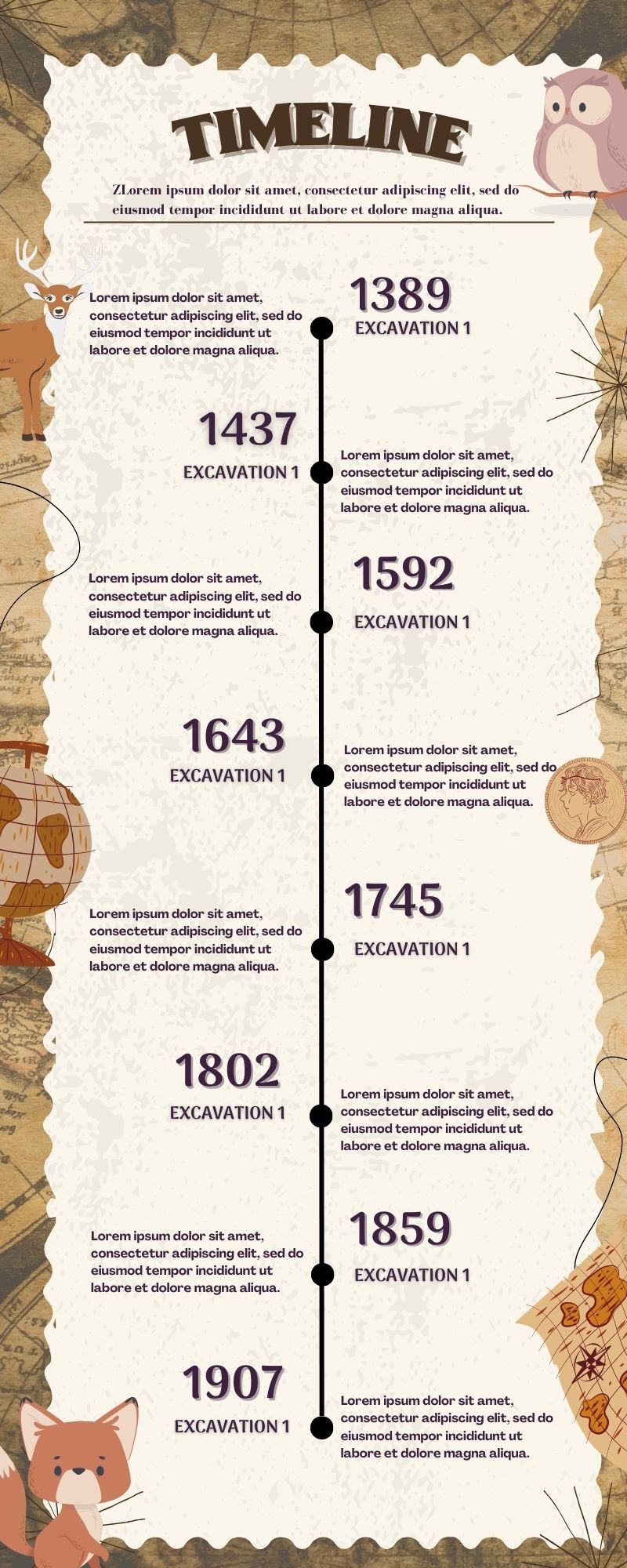 TIMELINE

ZLorem ipsum dolor sit amet, consectetur adipiscing elit, sed do eiusmod tempor incididunt ut labore et dolore magna aliqua.

Lorem ipsum dolor sit amet, consectetur adipiscing elit, sed do eiusmod tempor incididunt ut labore et dolore magna aliqua.

1389
EXCAVATION 1

1437
EXCAVATION 1

Lorem ipsum dolor sit amet, consectetur adipiscing elit, sed do eiusmod tempor incididunt ut labore et dolore magna aliqua.

Lorem ipsum dolor sit amet, consectetur adipiscing elit, sed do eiusmod tempor incididunt ut labore et dolore magna aliqua.

1592
EXCAVATION 1

1643
EXCAVATION 1

Lorem ipsum dolor sit amet, consectetur adipiscing elit, sed do eiusmod tempor incididunt ut labore et dolore magna aliqua.

Lorem ipsum dolor sit amet, consectetur adipiscing elit, sed do eiusmod tempor incididunt ut labore et dolore magna aliqua.

1745
EXCAVATION 1

1802
EXCAVATION 1

Lorem ipsum dolor sit amet, consectetur adipiscing elit, sed do eiusmod tempor incididunt ut labore et dolore magna aliqua.

Lorem ipsum dolor sit amet, consectetur adipiscing elit, sed do eiusmod tempor incididunt ut labore et dolore magna aliqua.

1859
EXCAVATION 1

1907
EXCAVATION 1

Lorem ipsum dolor sit amet, consectetur adipiscing elit, sed do eiusmod tempor incididunt ut labore et dolore magna aliqua.