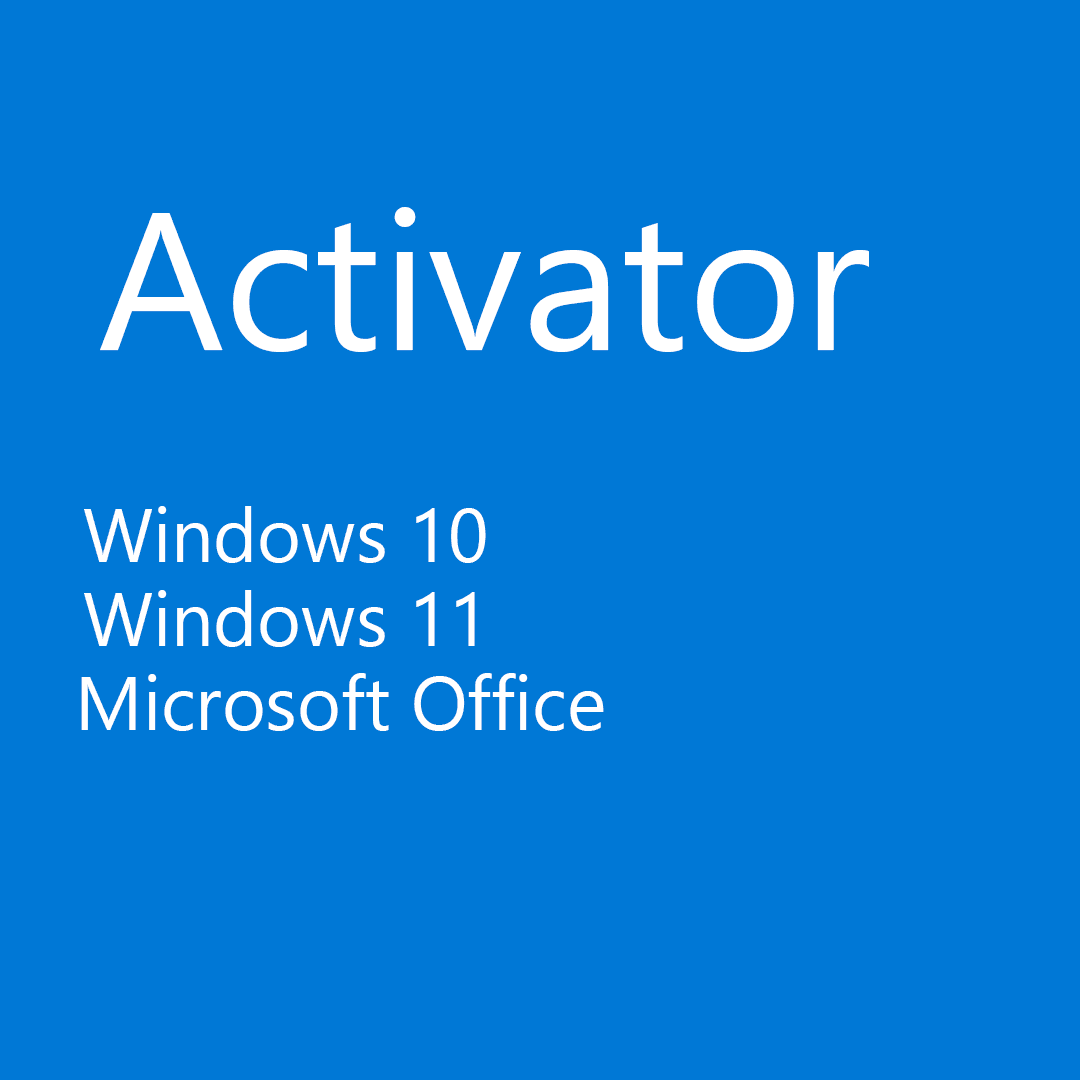 Activator

Windows 10
Windows 11
Microsoft Office