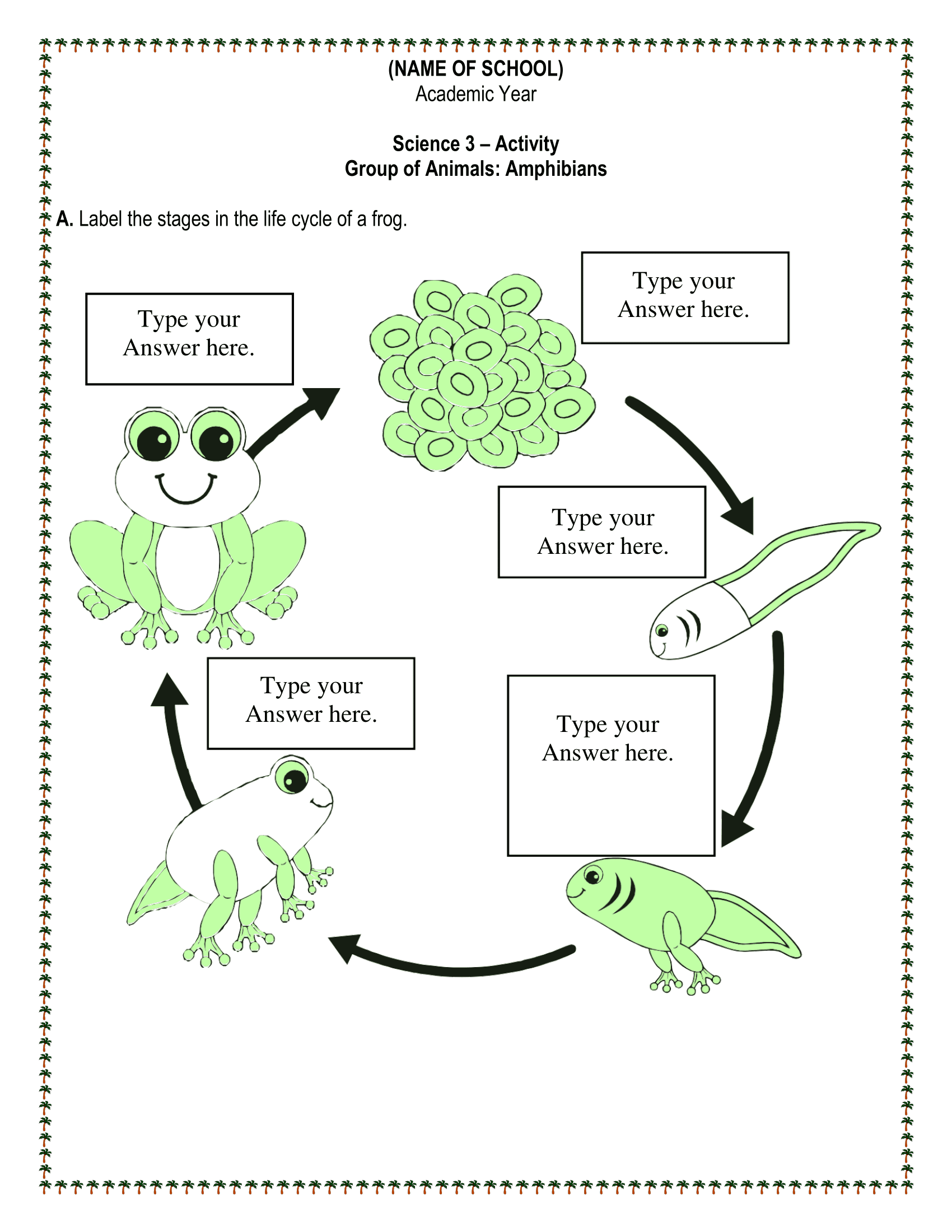 (NAME OF SCHOOL)
Academic Year

Science 3 – Activity
Group of Animals: Amphibians

A. Label the stages in the life cycle of a frog.

Type your Answer here.

Type your Answer here.

Type your Answer here.

Type your Answer here.

Type your Answer here.