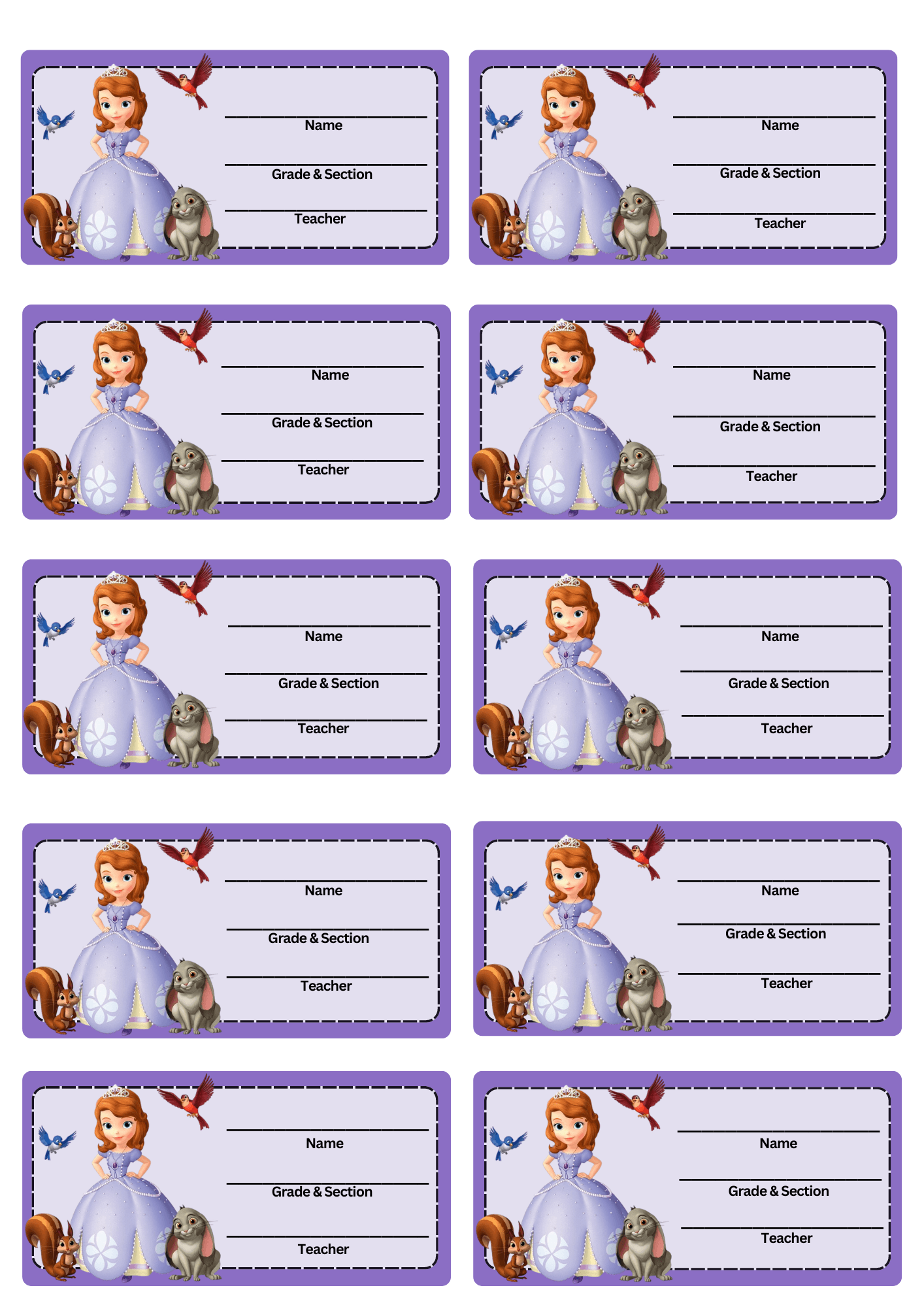 Name
Grade & Section
Teacher

Name
Grade & Section
Teacher

Name
Grade & Section
Teacher

Name
Grade & Section
Teacher

Name
Grade & Section
Teacher

Name
Grade & Section
Teacher

Name
Grade & Section
Teacher

Name
Grade & Section
Teacher

Name
Grade & Section
Teacher

Name
Grade & Section
Teacher