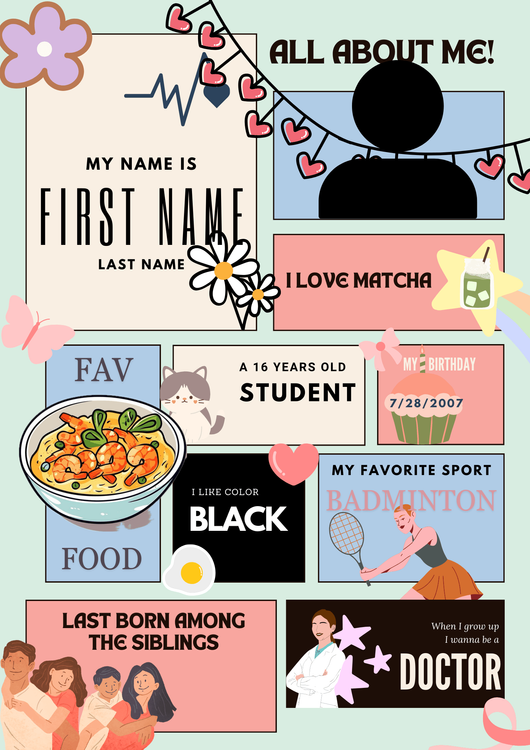 ALL ABOUT ME!

MY NAME IS

FIRST NAME

LAST NAME

I LOVE MATCHA

FAV

FOOD

A 16 YEARS OLD

STUDENT

MY BIRTHDAY

7/28/2007

I LIKE COLOR

BLACK

MY FAVORITE SPORT

BADMINTON

LAST BORN AMONG THE SIBLINGS

When I grow up I wanna be a

DOCTOR